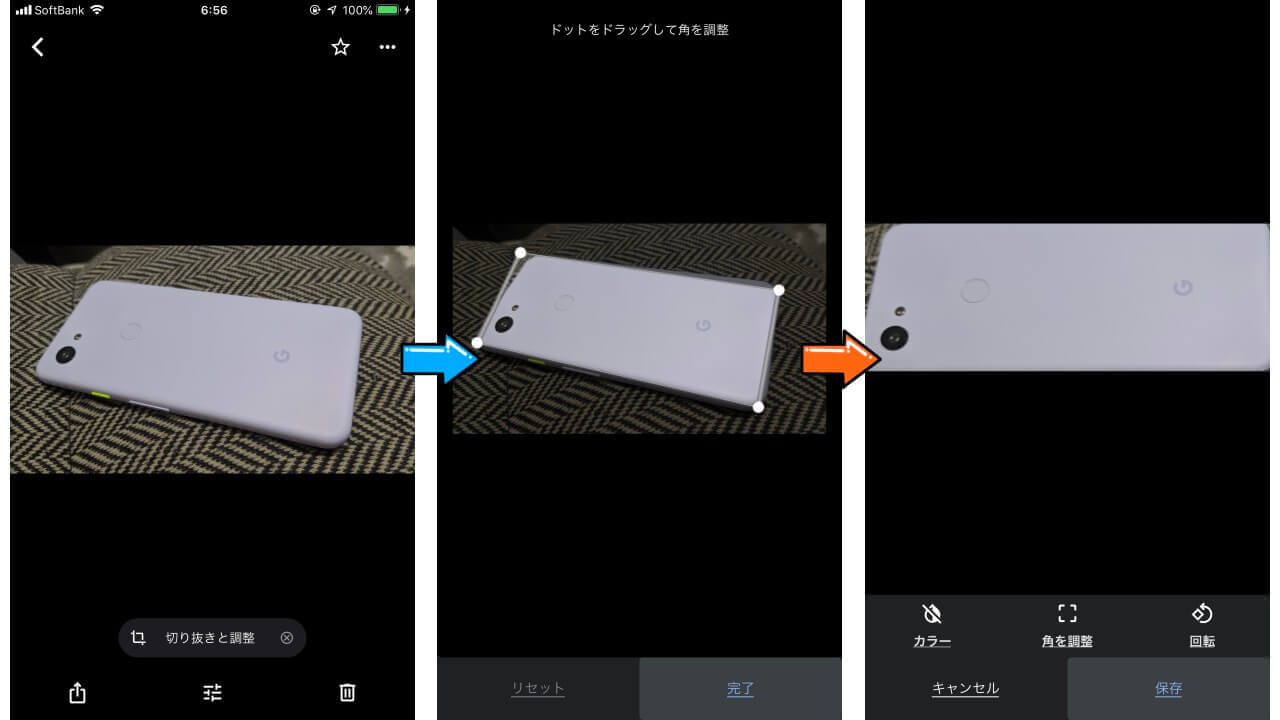 SoftBank 6:56 100%

切り抜きと調整

ドットをドラッグして角を調整

リセット

完了

カラー

角を調整

回転

キャンセル

保存