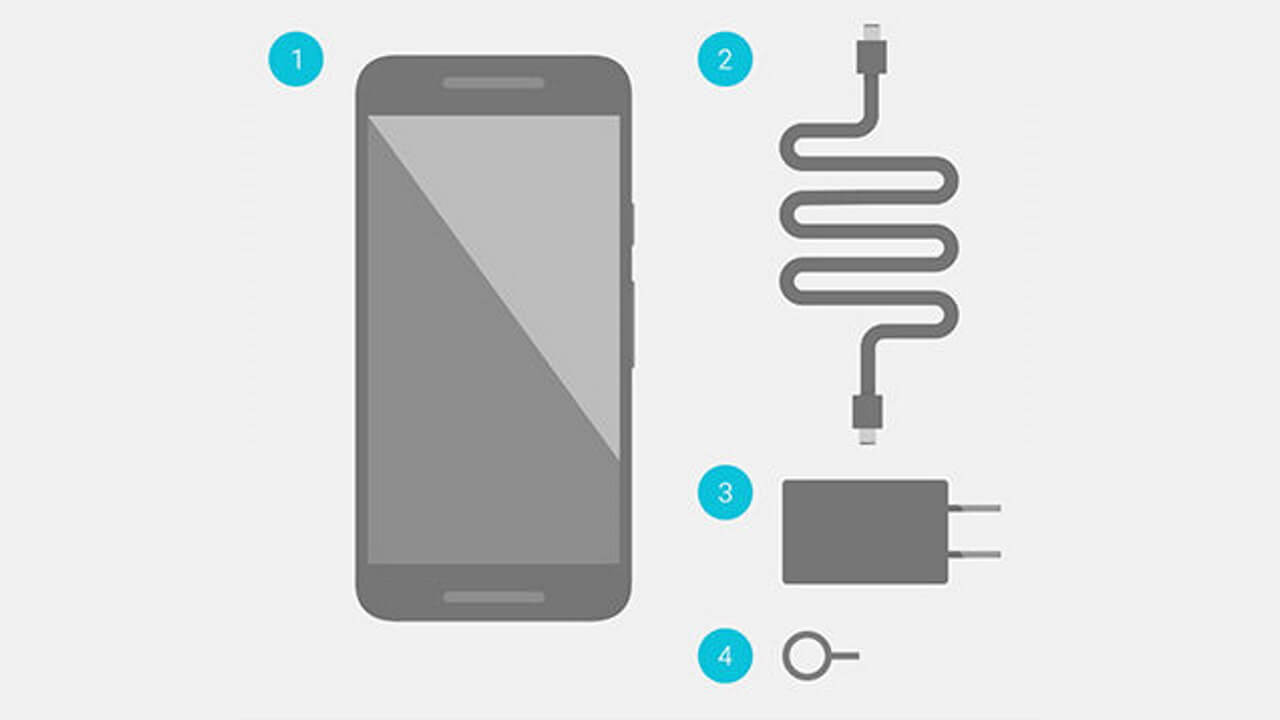 1
2
3
4