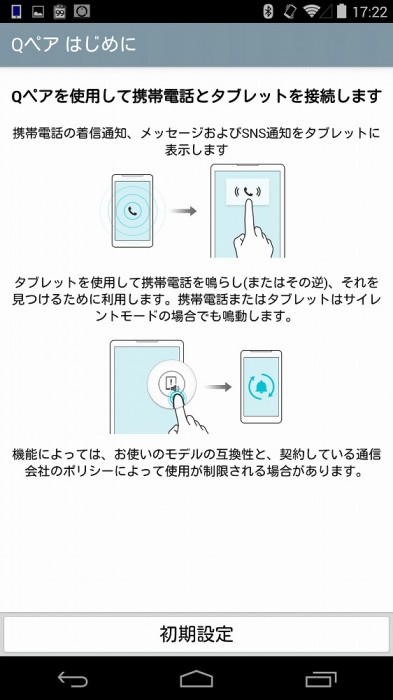 99 17:22

Qペア はじめに

Qペアを使用して携帯電話とタブレットを接続します

携帯電話の着信通知、メッセージおよびSNS通知をタブレットに表示します

タブレットを使用して携帯電話を鳴らし(またはその逆)、それを見つけるために利用します。携帯電話またはタブレットはサイレントモードの場合でも鳴動します。

機能によっては、お使いのモデルの互換性と、契約している通信会社のポリシーによって使用が制限される場合があります。

初期設定